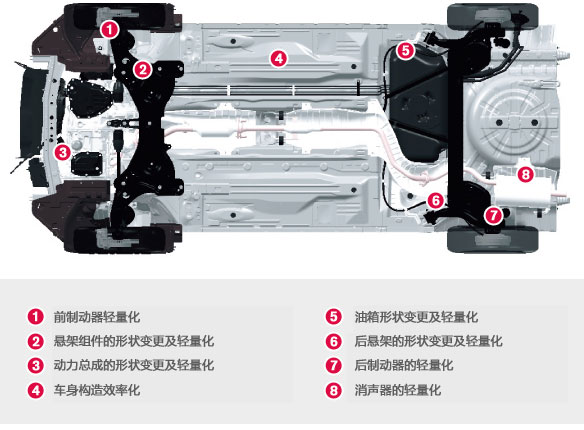 1
2
3
4
5
6
7
8

1 前制动器轻量化
2 悬架组件的形状变更及轻量化
3 动力总成的形状变更及轻量化
4 车身构造效率化

5 油箱形状变更及轻量化
6 后悬架的形状变更及轻量化
7 后制动器的轻量化
8 消声器的轻量化